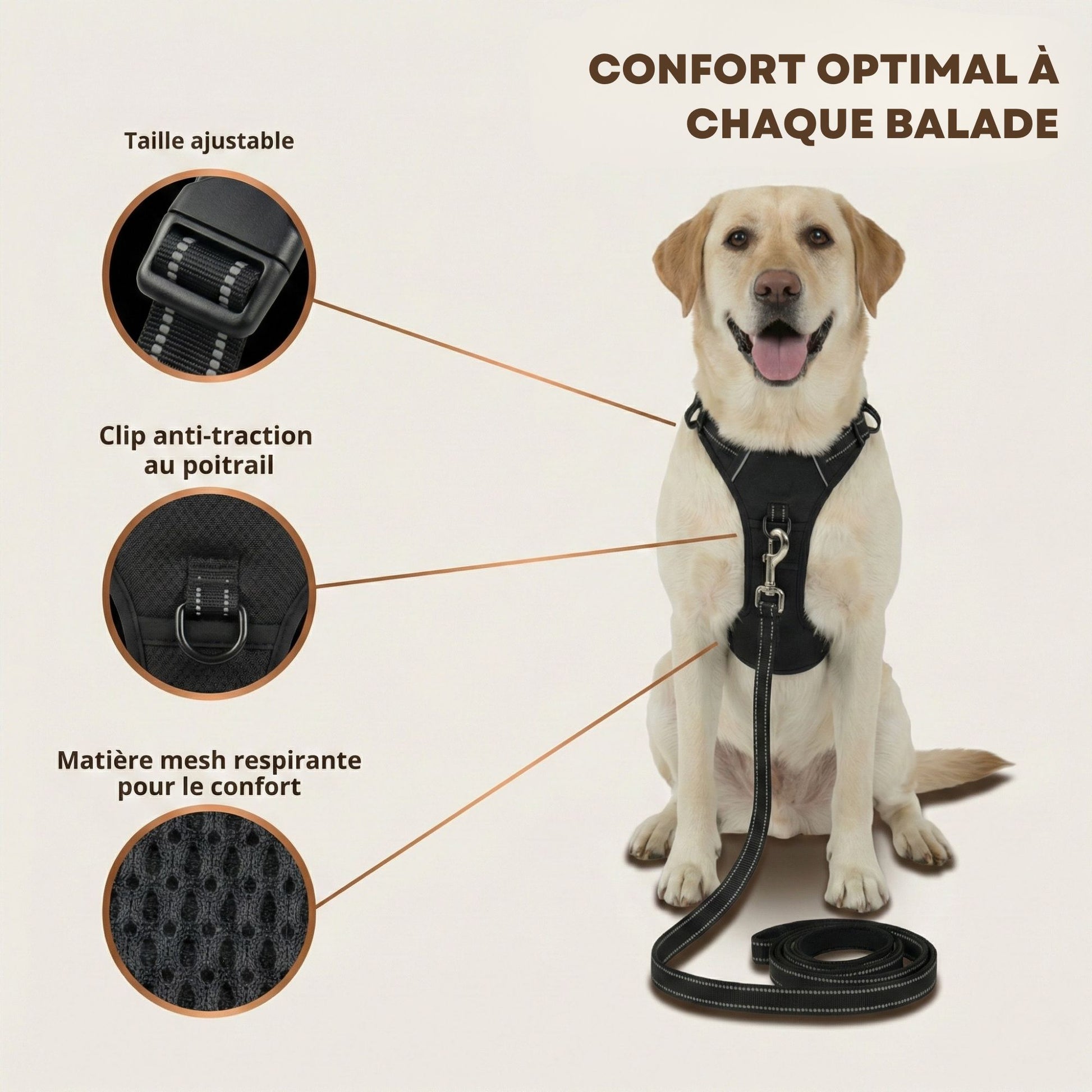 CONFORT OPTIMAL À CHAQUE BALADE

Taille ajustable

Clip anti-traction au poitrail

Matière mesh respirante pour le confort