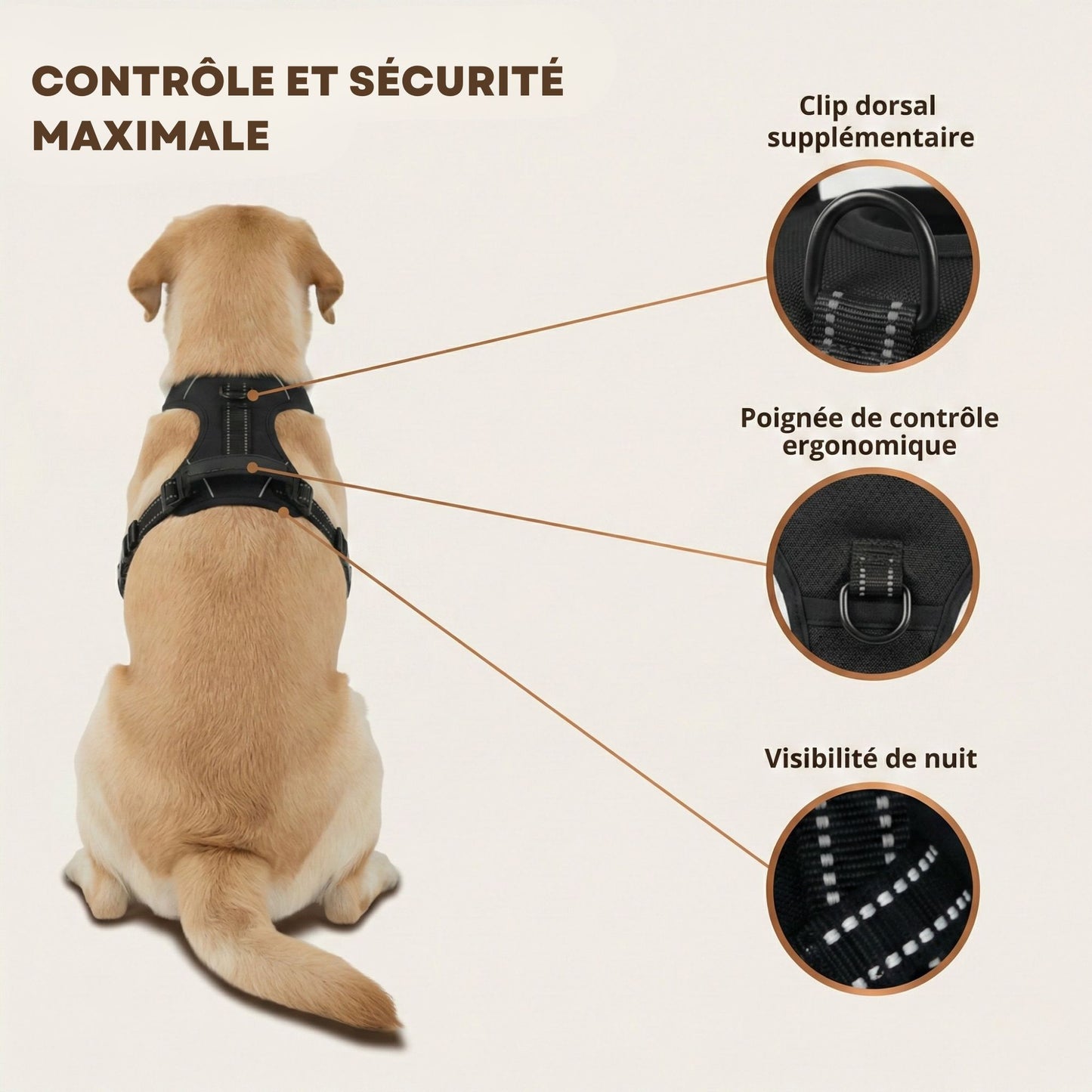 CONTRÔLE ET SÉCURITÉ MAXIMALE

Clip dorsal supplémentaire

Poignée de contrôle ergonomique

Visibilité de nuit