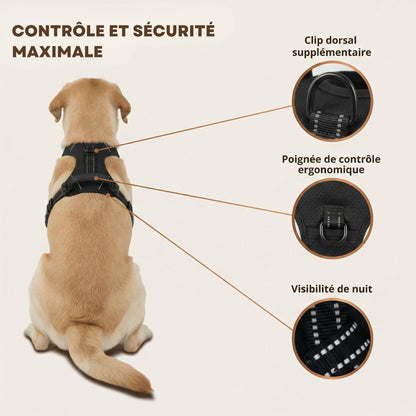 CONTRÔLE ET SÉCURITÉ MAXIMALE

Clip dorsal supplémentaire

Poignée de contrôle ergonomique

Visibilité de nuit